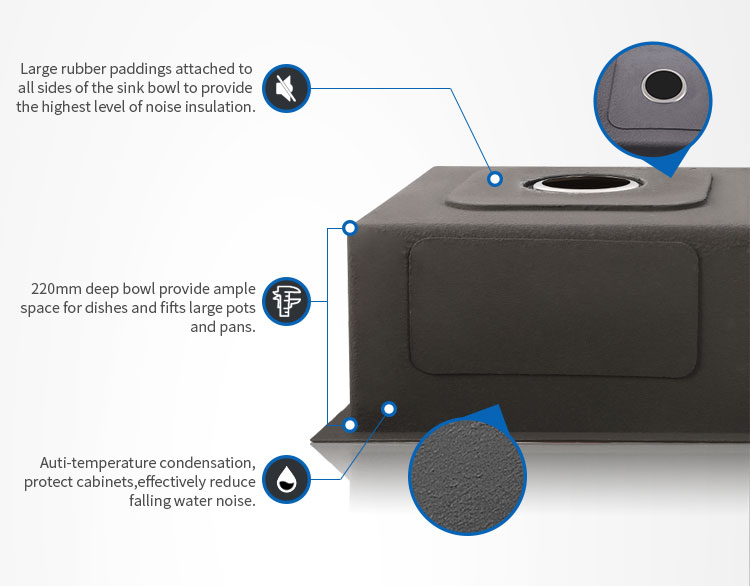 Large rubber paddings attached to all sides of the sink bowl to provide the highest level of noise insulation.

220mm deep bowl provide ample space for dishes and fifts large pots and pans.

Auti-temperature condensation, protect cabinets,effectively reduce falling water noise.